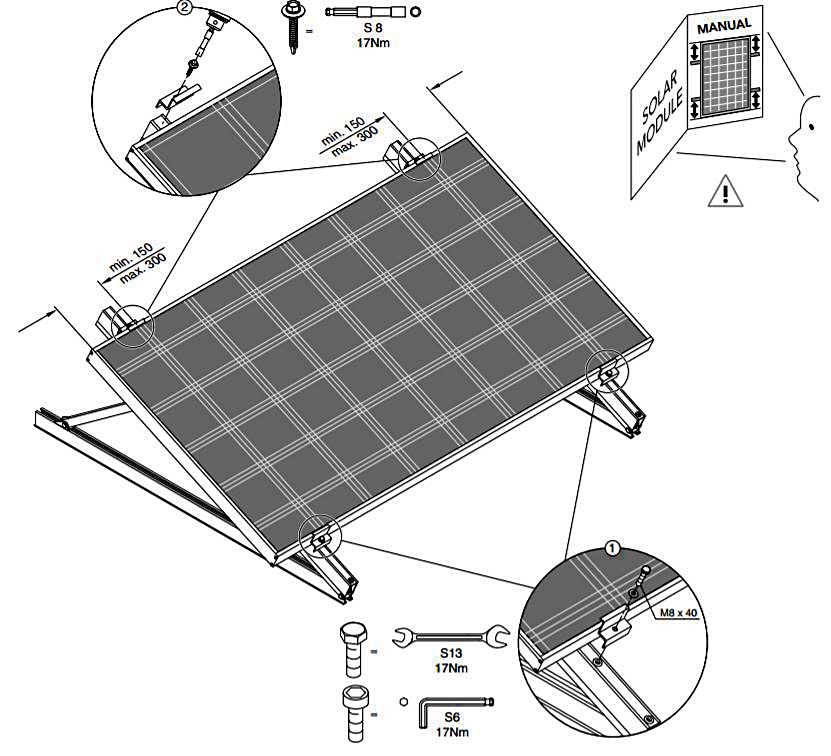 ②

=

S 8
17Nm

MANUAL

SOLAR MODULE

min. 150
max. 300

min. 150
max. 300

①

M8 x 40

=

S13
17Nm

=

S6
17Nm